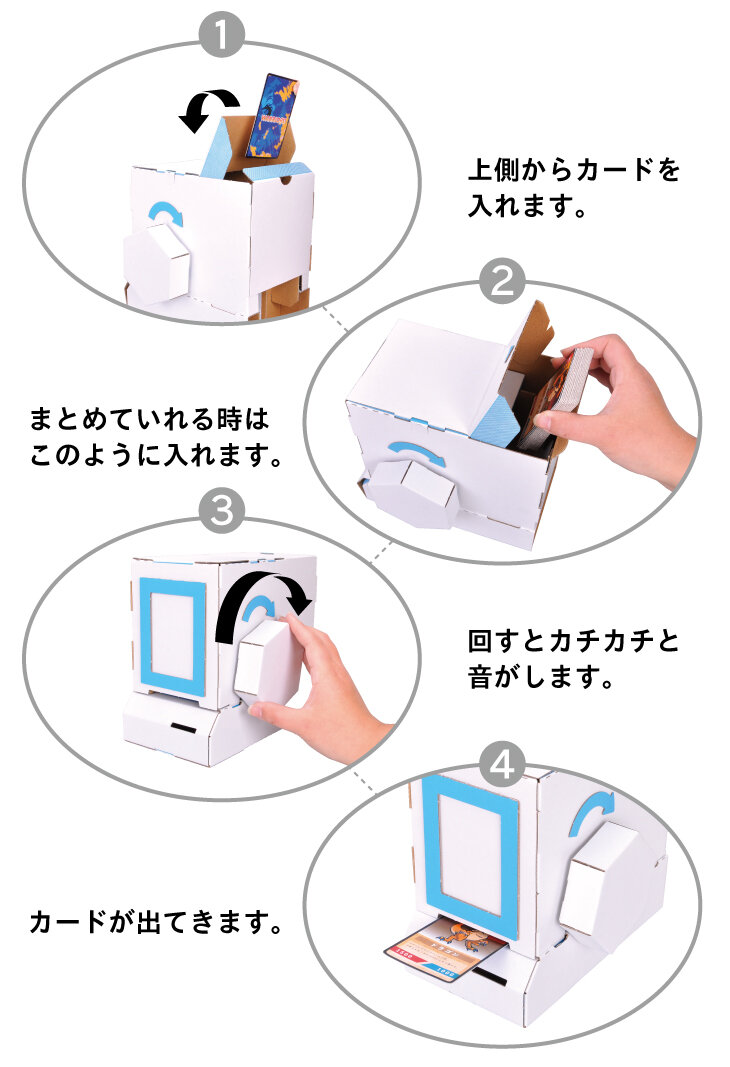 1

上側からカードを入れます。

2

まとめていれる時はこのように入れます。

3

回すとカチカチと音がします。

4

カードが出てきます。