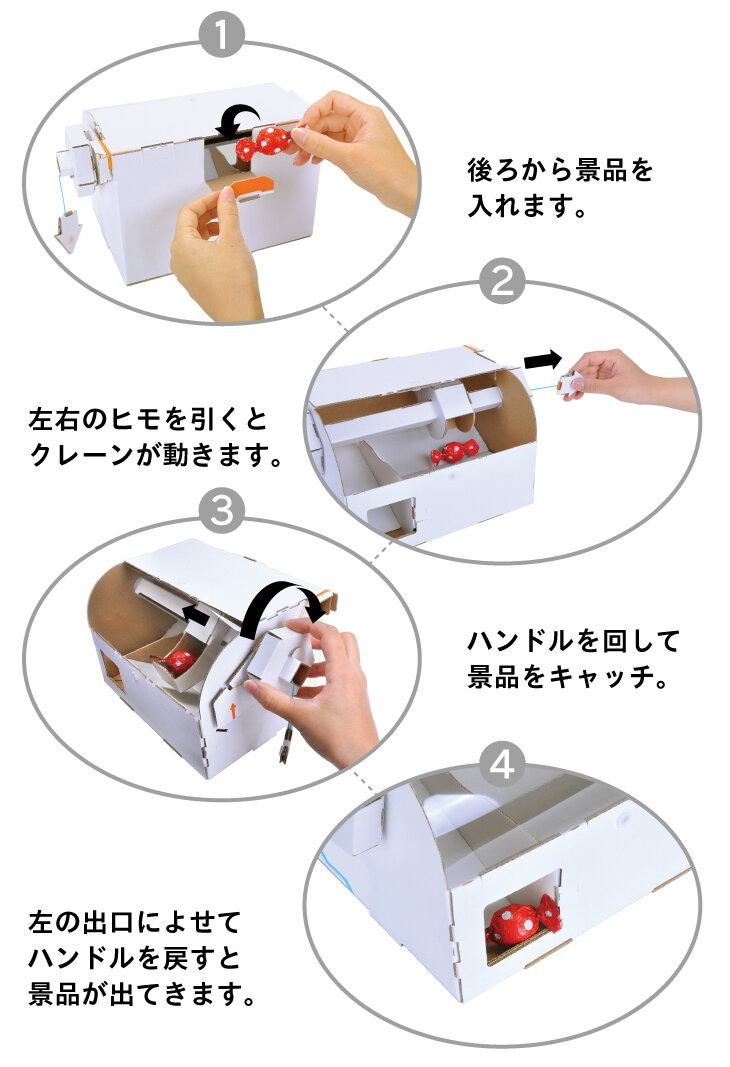 1

後ろから景品を入れます。

2

左右のヒモを引くとクレーンが動きます。

3

ハンドルを回して景品をキャッチ。

4

左の出口によせてハンドルを戻すと景品が出てきます。