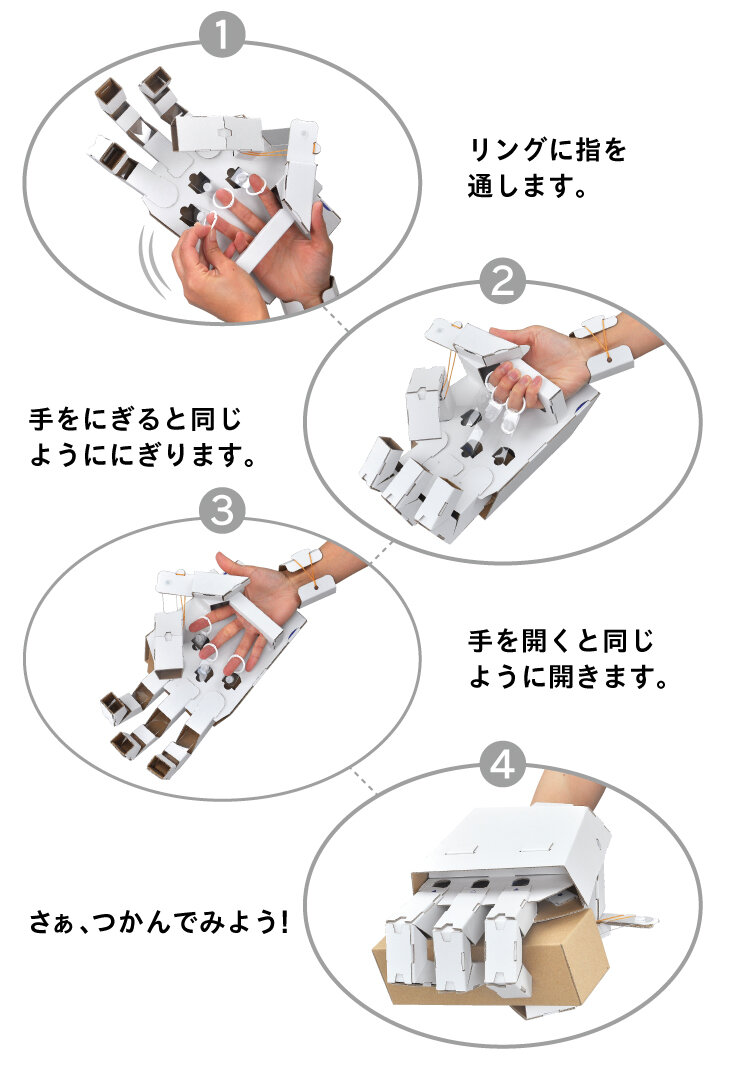 1

リングに指を通します。

2

手をにぎると同じようににぎります。

3

手を開くと同じように開きます。

4

さぁ、つかんでみよう!